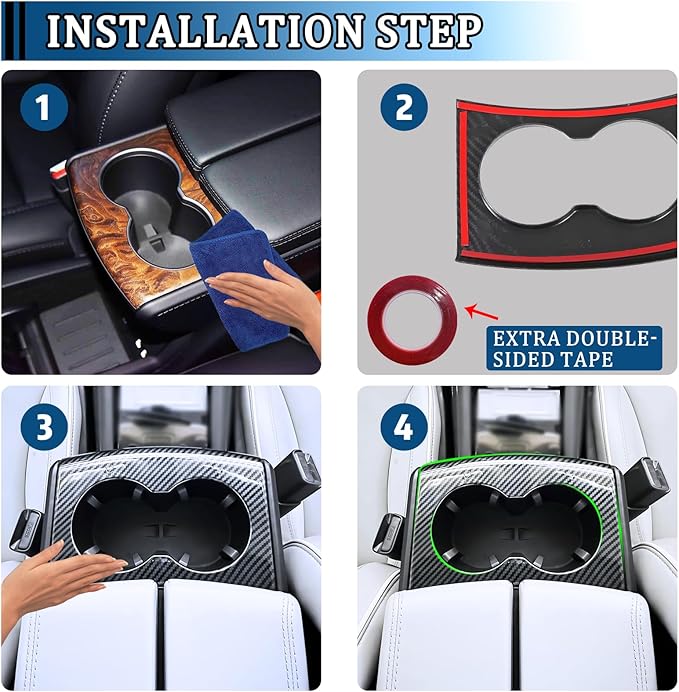 INSTALLATION STEP

1

2

EXTRA DOUBLE-SIDED TAPE

3

4