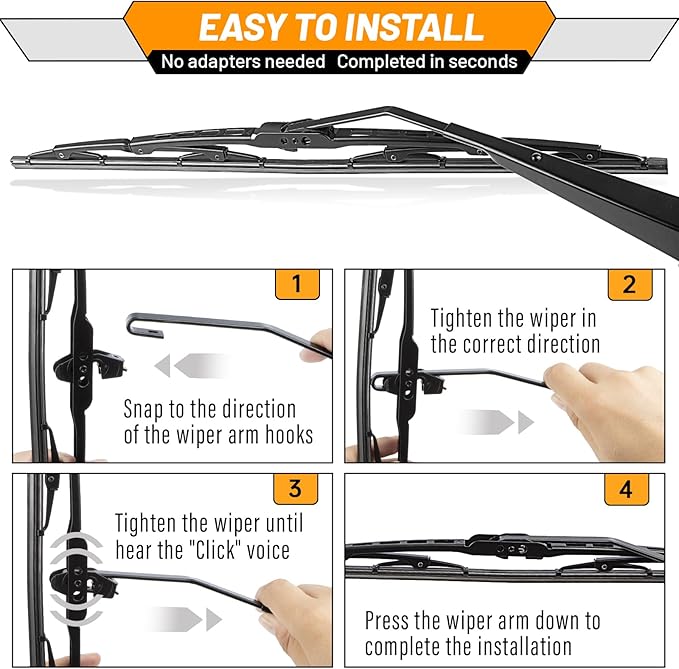 EASY TO INSTALL
No adapters needed Completed in seconds

1
Snap to the direction of the wiper arm hooks

2
Tighten the wiper in the correct direction

3
Tighten the wiper until hear the "Click" voice

4
Press the wiper arm down to complete the installation