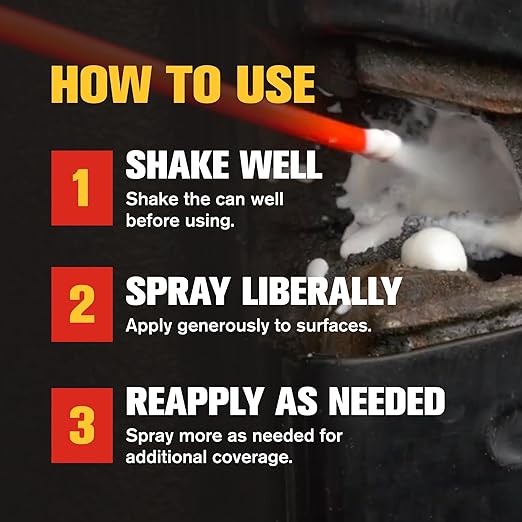 HOW TO USE

1
SHAKE WELL
Shake the can well before using.

2
SPRAY LIBERALLY
Apply generously to surfaces.

3
REAPPLY AS NEEDED
Spray more as needed for additional coverage.