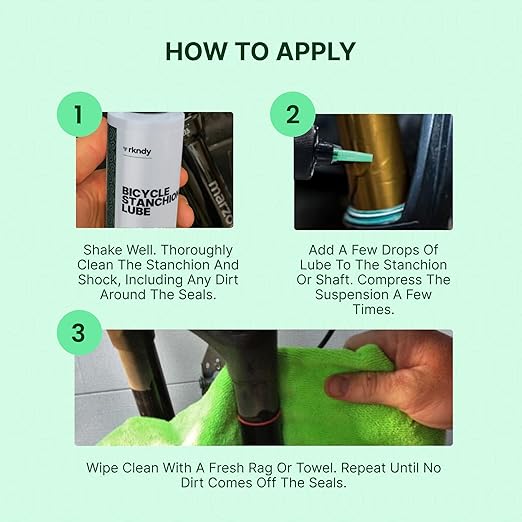 HOW TO APPLY

1

rkndy

BICYCLE STANCHION LUBE

marzo

Shake Well. Thoroughly Clean The Stanchion And Shock, Including Any Dirt Around The Seals.

2

Add A Few Drops Of Lube To The Stanchion Or Shaft. Compress The Suspension A Few Times.

3

Wipe Clean With A Fresh Rag Or Towel. Repeat Until No Dirt Comes Off The Seals.