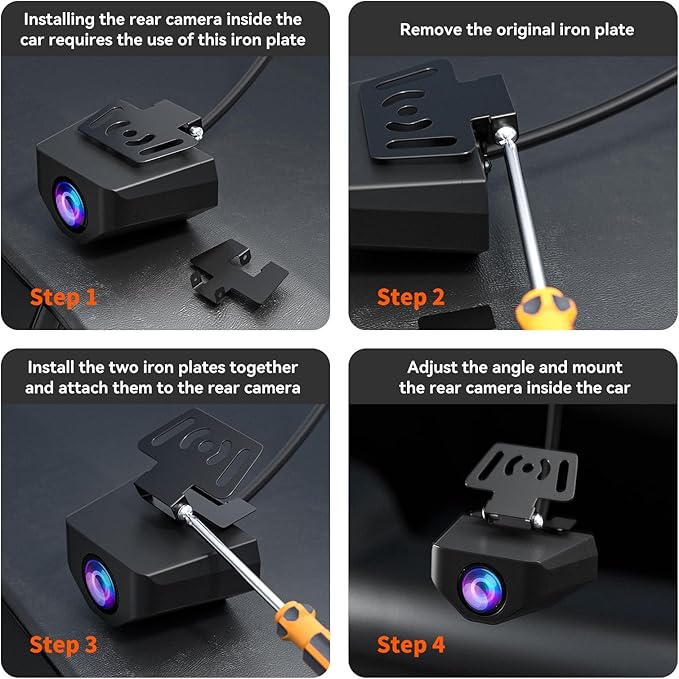 Installing the rear camera inside the car requires the use of this iron plate

Step 1

Remove the original iron plate

Step 2

Install the two iron plates together and attach them to the rear camera

Step 3

Adjust the angle and mount the rear camera inside the car

Step 4