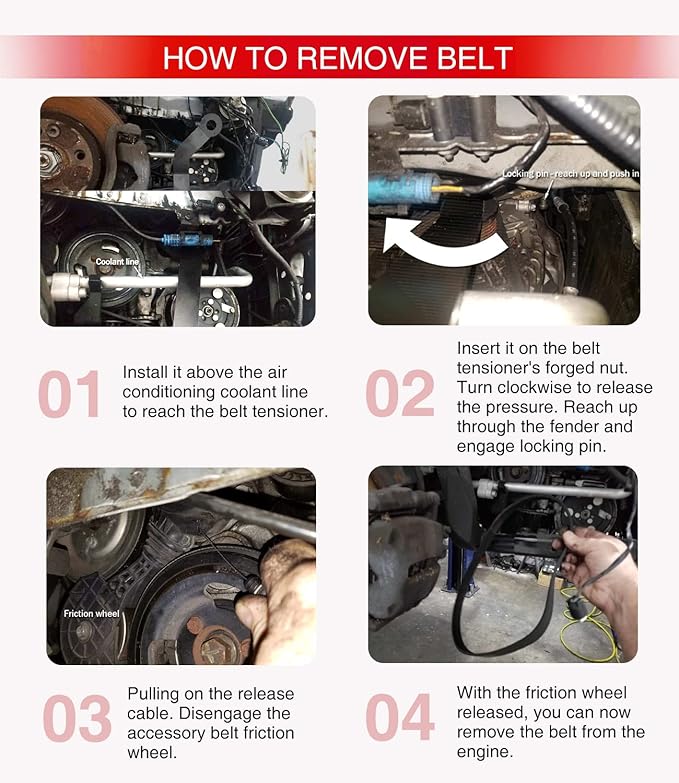 HOW TO REMOVE BELT

Coolant line

Locking pin - reach up and push in

01

Install it above the air conditioning coolant line to reach the belt tensioner.

02

Insert it on the belt tensioner's forged nut. Turn clockwise to release the pressure. Reach up through the fender and engage locking pin.

Friction wheel

03

Pulling on the release cable. Disengage the accessory belt friction wheel.

04

With the friction wheel released, you can now remove the belt from the engine.