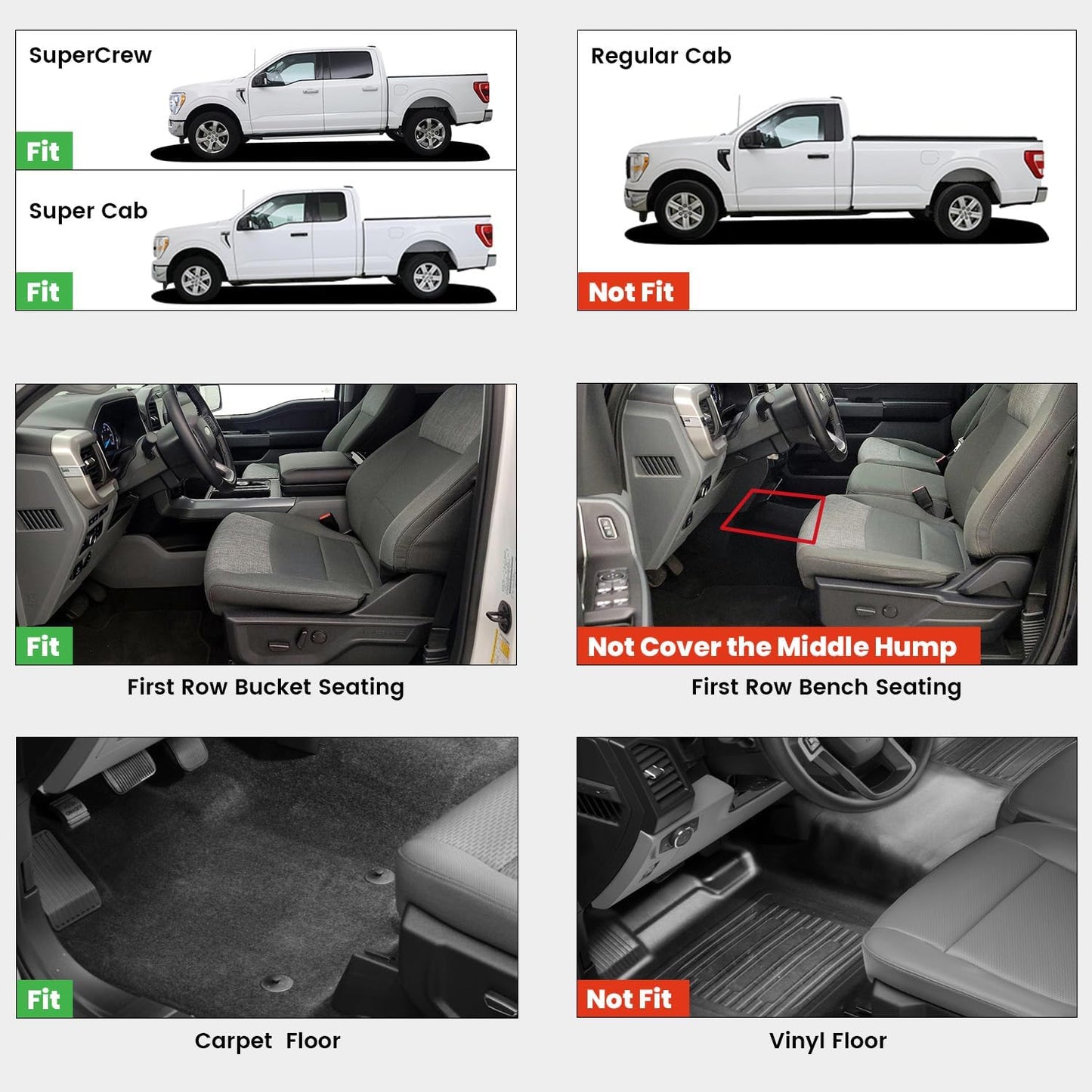 SuperCrew

Fit

Super Cab

Fit

Regular Cab

Not Fit

Fit

First Row Bucket Seating

Not Cover the Middle Hump

First Row Bench Seating

Fit

Carpet Floor

Not Fit

Vinyl Floor