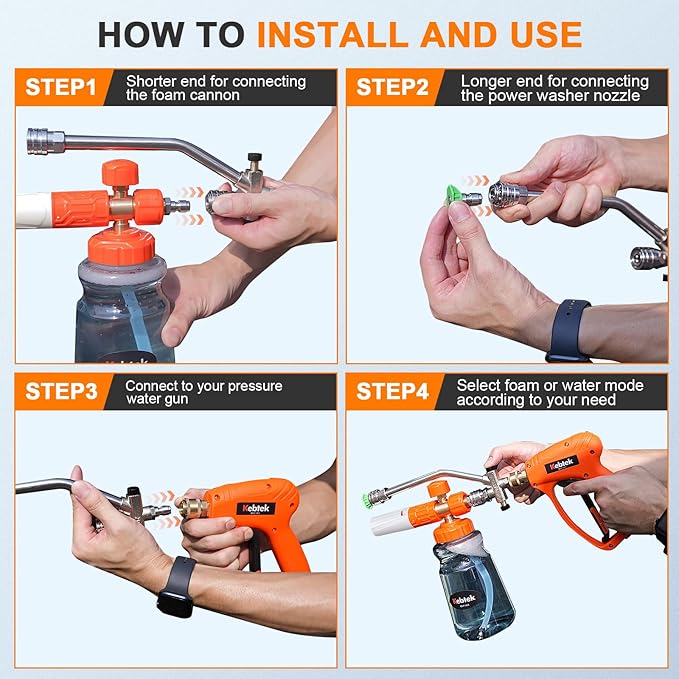 HOW TO INSTALL AND USE

STEP1 Shorter end for connecting the foam cannon

STEP2 Longer end for connecting the power washer nozzle

STEP3 Connect to your pressure water gun

Kebtek

STEP4 Select foam or water mode according to your need

Kebtek

Kebtek