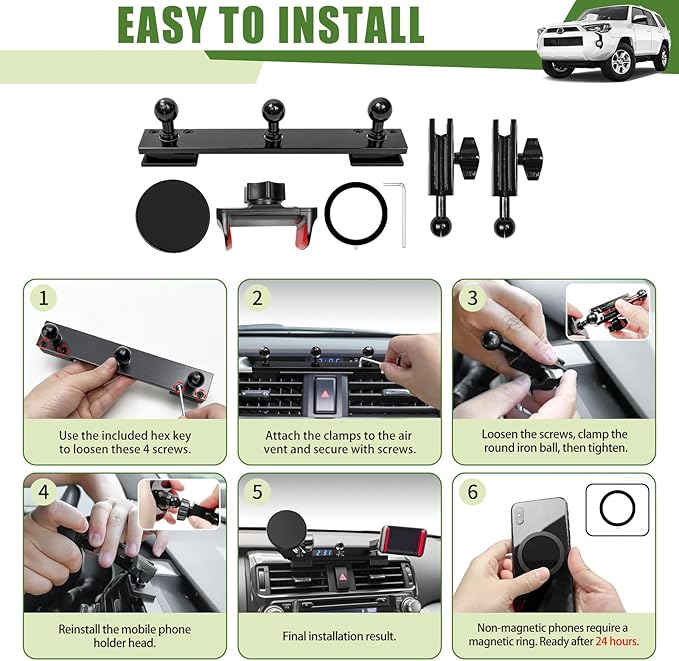 EASY TO INSTALL

1
Use the included hex key to loosen these 4 screws.

2
Attach the clamps to the air vent and secure with screws.

3
Loosen the screws, clamp the round iron ball, then tighten.

4
Reinstall the mobile phone holder head.

5
Final installation result.

6
Non-magnetic phones require a magnetic ring. Ready after 24 hours.