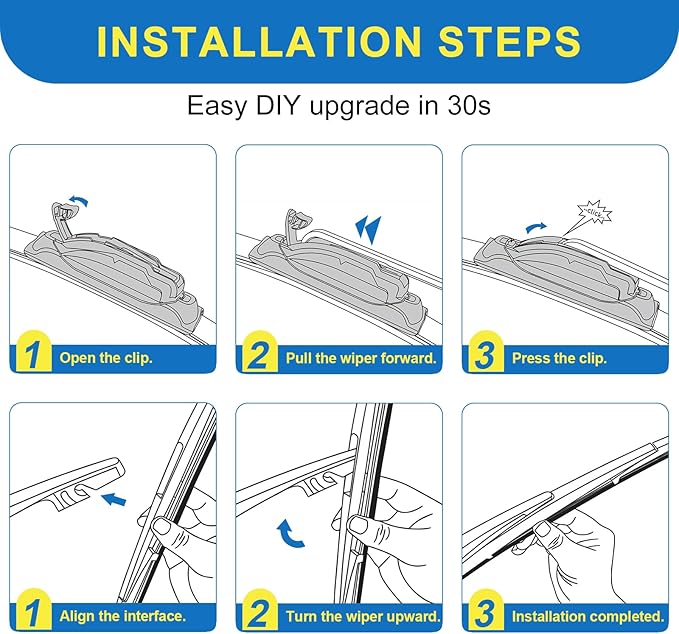 INSTALLATION STEPS

Easy DIY upgrade in 30s

1 Open the clip.

2 Pull the wiper forward.

click

3 Press the clip.

1 Align the interface.

2 Turn the wiper upward.

3 Installation completed.