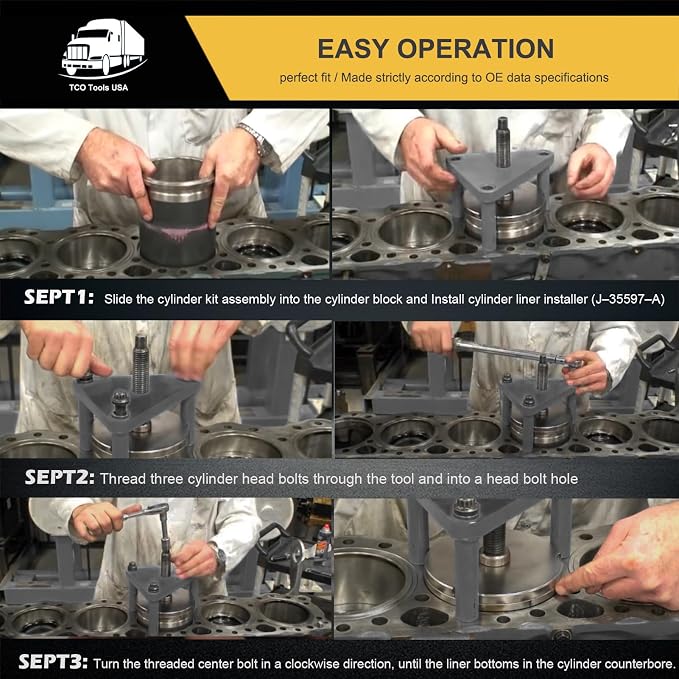 TCO Tools USA

EASY OPERATION

perfect fit / Made strictly according to OE data specifications

SEPT1: Slide the cylinder kit assembly into the cylinder block and Install cylinder liner installer (J–35597–A)

SEPT2: Thread three cylinder head bolts through the tool and into a head bolt hole

SEPT3: Turn the threaded center bolt in a clockwise direction, until the liner bottoms in the cylinder counterbore.