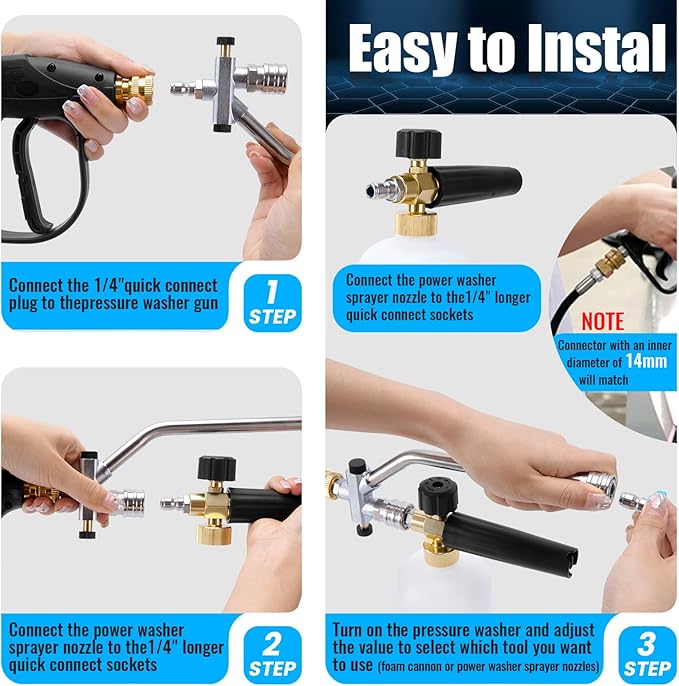 Easy to Instal

Connect the 1/4"quick connect plug to thepressure washer gun

1 STEP

Connect the power washer sprayer nozzle to the1/4" longer quick connect sockets

NOTE

Connector with an inner diameter of 14mm will match

Connect the power washer sprayer nozzle to the1/4" longer quick connect sockets

2 STEP

Turn on the pressure washer and adjust the value to select which tool you want to use (foam cannon or power washer sprayer nozzles)

3 STEP