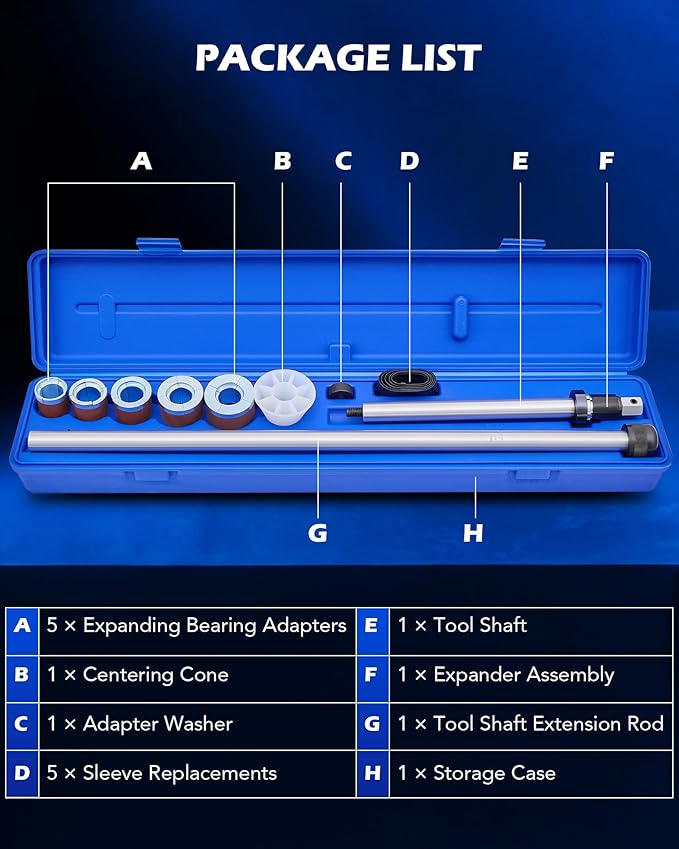 PACKAGE LIST

A B C D E F

G H

| A | 5 × Expanding Bearing Adapters | E | 1 × Tool Shaft |
|---|---|---|---|
| B | 1 × Centering Cone | F | 1 × Expander Assembly |
| C | 1 × Adapter Washer | G | 1 × Tool Shaft Extension Rod |
| D | 5 × Sleeve Replacements | H | 1 × Storage Case |