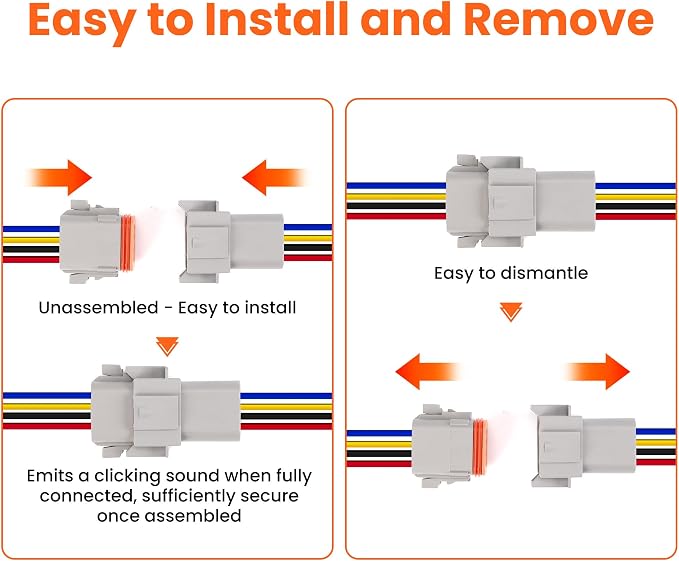 Easy to Install and Remove

Unassembled - Easy to install

Emits a clicking sound when fully connected, sufficiently secure once assembled

Easy to dismantle