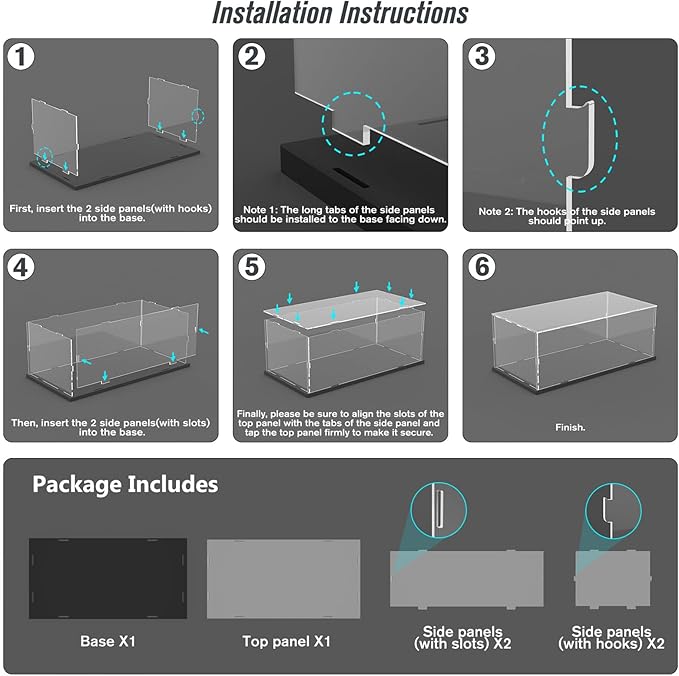 Installation Instructions

1
First, insert the 2 side panels(with hooks) into the base.

2
Note 1: The long tabs of the side panels should be installed to the base facing down.

3
Note 2: The hooks of the side panels should point up.

4
Then, insert the 2 side panels(with slots) into the base.

5
Finally, please be sure to align the slots of the top panel with the tabs of the side panel and tap the top panel firmly to make it secure.

6
Finish.

Package Includes

Base X1

Top panel X1

Side panels (with slots) X2

Side panels (with hooks) X2