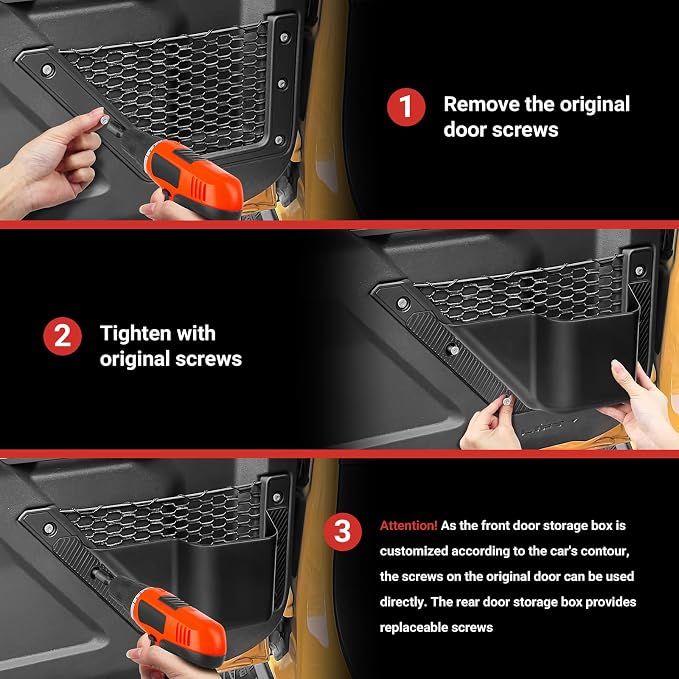 1 Remove the original door screws

2 Tighten with original screws

3 Attention! As the front door storage box is customized according to the car's contour, the screws on the original door can be used directly. The rear door storage box provides replaceable screws