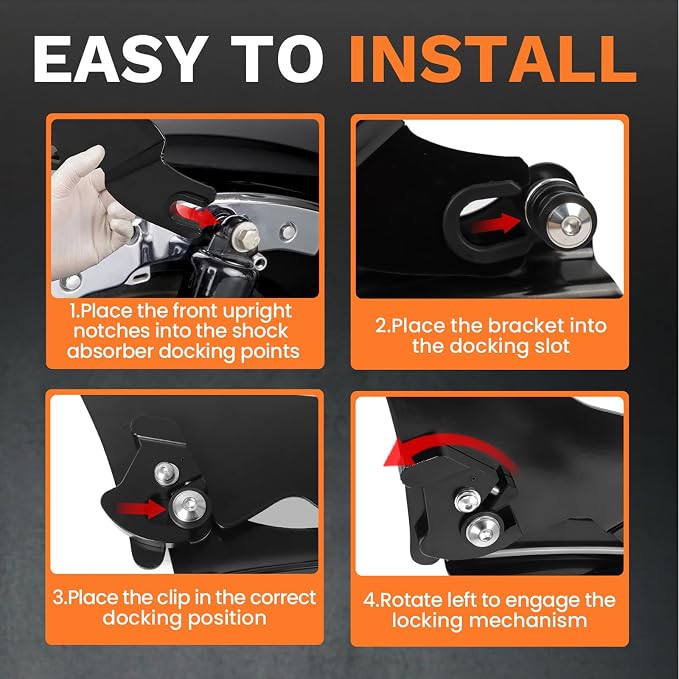 EASY TO INSTALL

1.Place the front upright notches into the shock absorber docking points

2.Place the bracket into the docking slot

3.Place the clip in the correct docking position

4.Rotate left to engage the locking mechanism