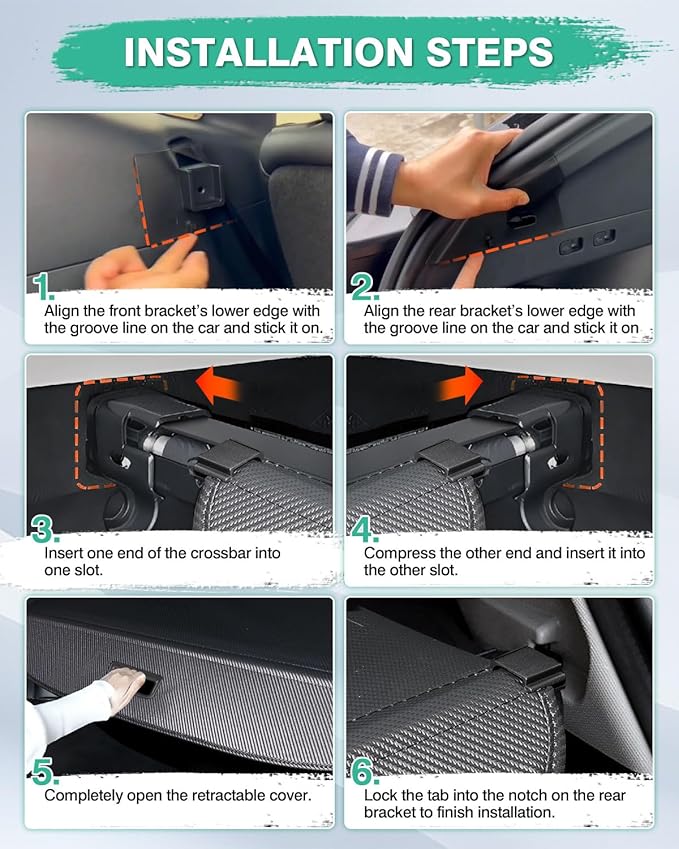 INSTALLATION STEPS

1.
Align the front bracket's lower edge with the groove line on the car and stick it on.

2.
Align the rear bracket's lower edge with the groove line on the car and stick it on

3.
Insert one end of the crossbar into one slot.

4.
Compress the other end and insert it into the other slot.

5.
Completely open the retractable cover.

6.
Lock the tab into the notch on the rear bracket to finish installation.