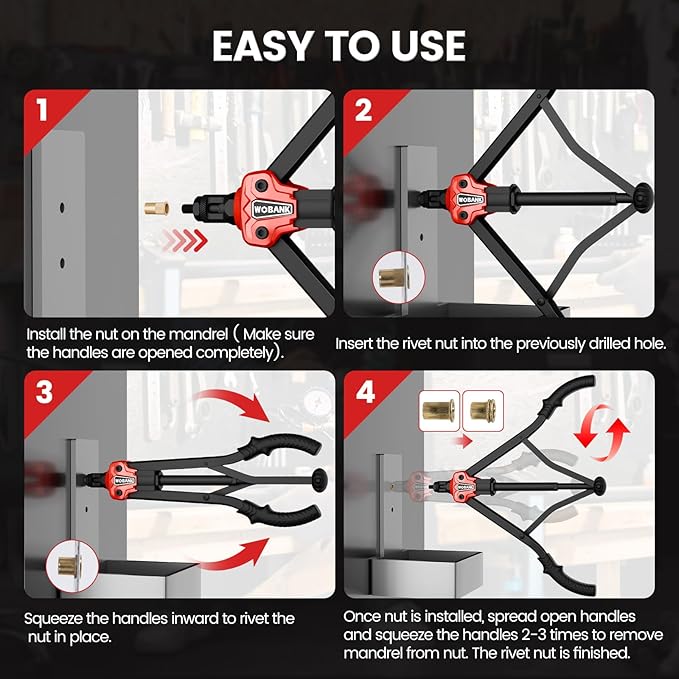 EASY TO USE

1

WOBANK

Install the nut on the mandrel ( Make sure the handles are opened completely).

2

WOBANK

Insert the rivet nut into the previously drilled hole.

3

WOBANK

Squeeze the handles inward to rivet the nut in place.

4

WOBANK

Once nut is installed, spread open handles and squeeze the handles 2-3 times to remove mandrel from nut. The rivet nut is finished.