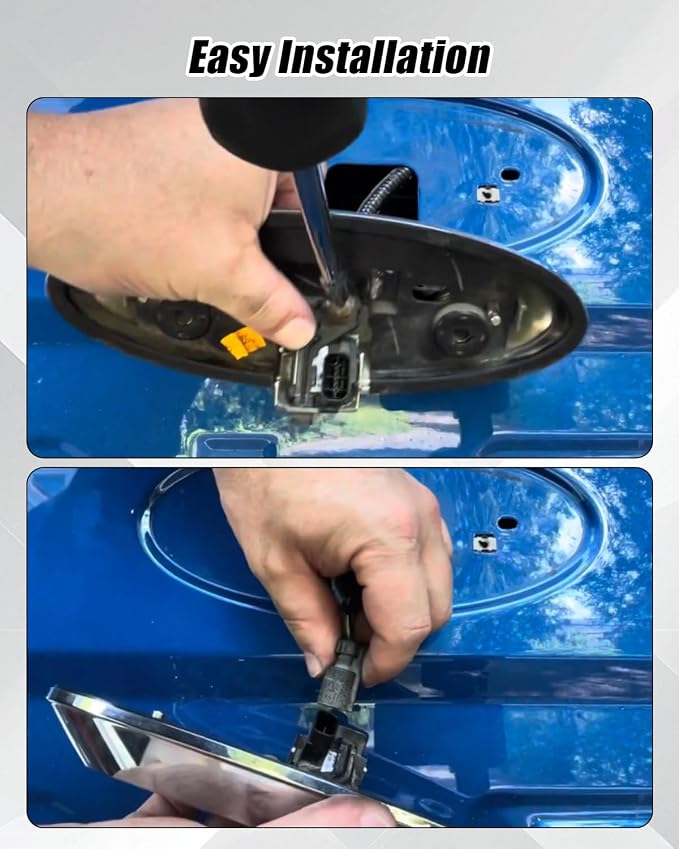 Easy Installation