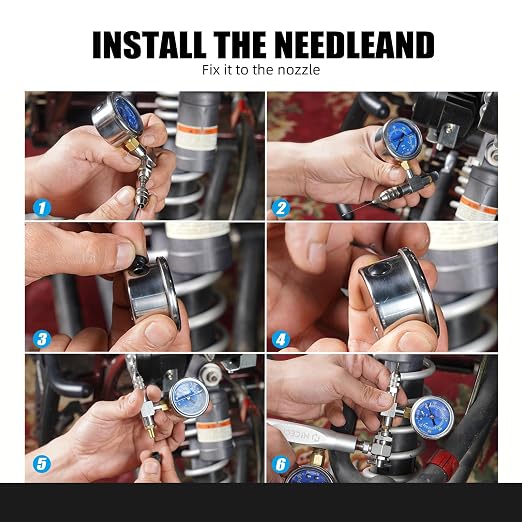 INSTALL THE NEEDLEAND
Fix it to the nozzle

1

2

3

4

5

6