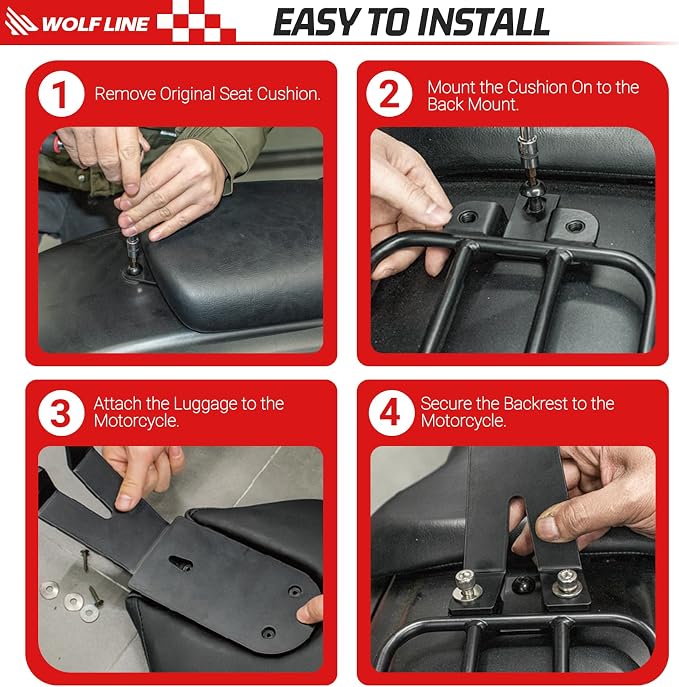 WOLF LINE

EASY TO INSTALL

1 Remove Original Seat Cushion.

2 Mount the Cushion On to the Back Mount.

3 Attach the Luggage to the Motorcycle.

4 Secure the Backrest to the Motorcycle.