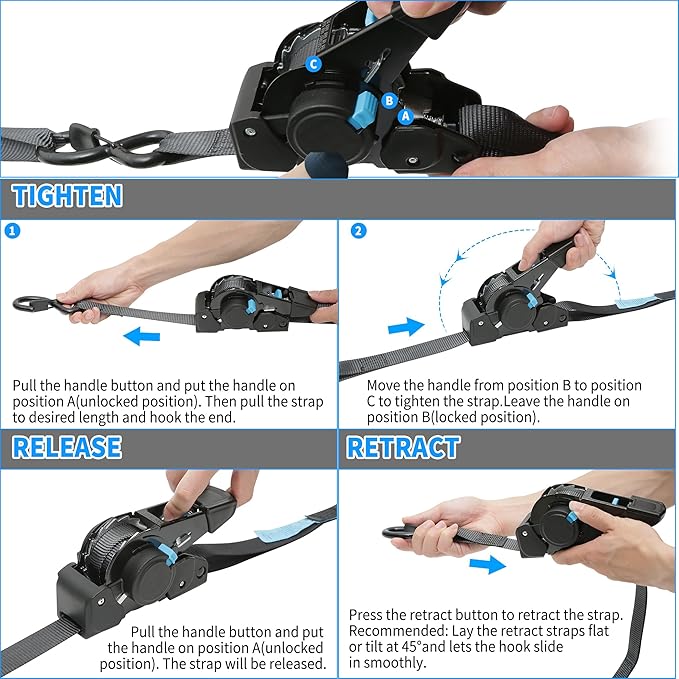 C

B

A

TIGHTEN

1

Pull the handle button and put the handle on position A(unlocked position). Then pull the strap to desired length and hook the end.

2

Move the handle from position B to position C to tighten the strap.Leave the handle on position B(locked position).

RELEASE

Pull the handle button and put the handle on position A(unlocked position). The strap will be released.

RETRACT

Press the retract button to retract the strap. Recommended: Lay the retract straps flat or tilt at 45°and lets the hook slide in smoothly.