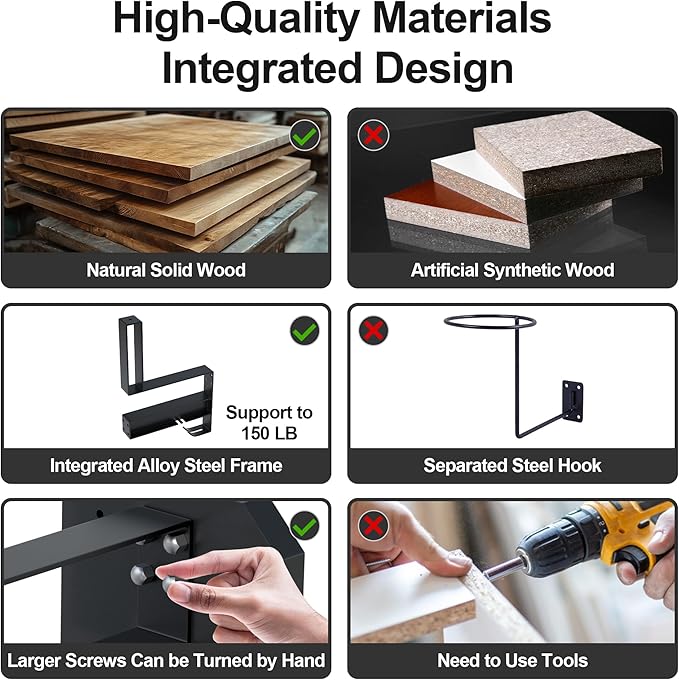 High-Quality Materials
Integrated Design

Natural Solid Wood

Artificial Synthetic Wood

Support to 150 LB

Integrated Alloy Steel Frame

Separated Steel Hook

Larger Screws Can be Turned by Hand

Need to Use Tools