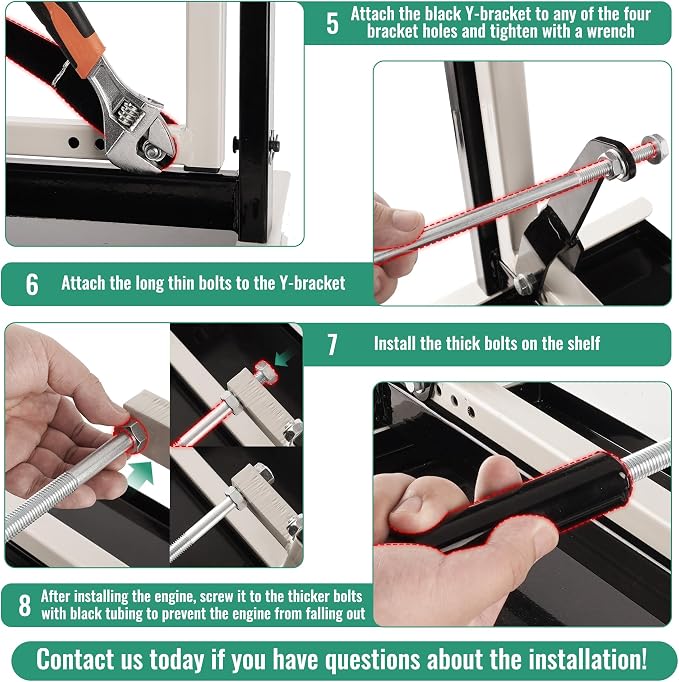 5 Attach the black Y-bracket to any of the four bracket holes and tighten with a wrench

6 Attach the long thin bolts to the Y-bracket

7 Install the thick bolts on the shelf

8 After installing the engine, screw it to the thicker bolts with black tubing to prevent the engine from falling out

Contact us today if you have questions about the installation!