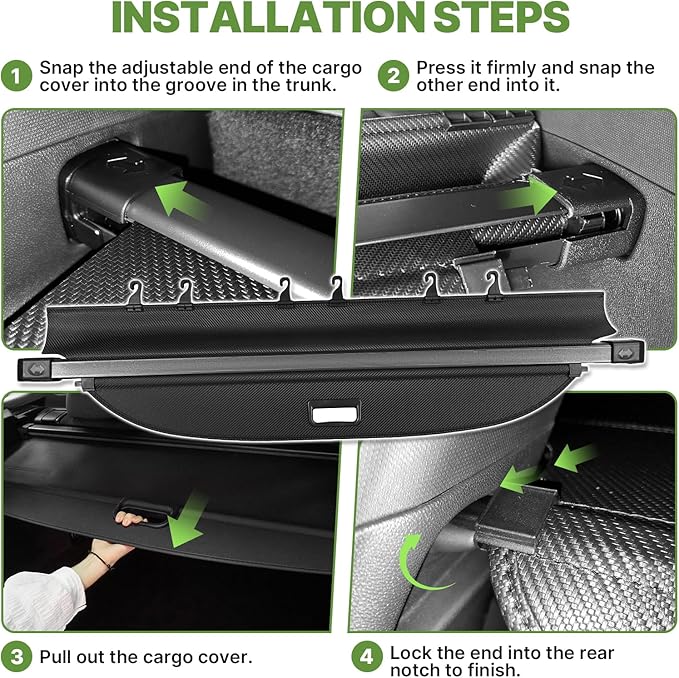 INSTALLATION STEPS

1 Snap the adjustable end of the cargo cover into the groove in the trunk.

2 Press it firmly and snap the other end into it.

3 Pull out the cargo cover.

4 Lock the end into the rear notch to finish.