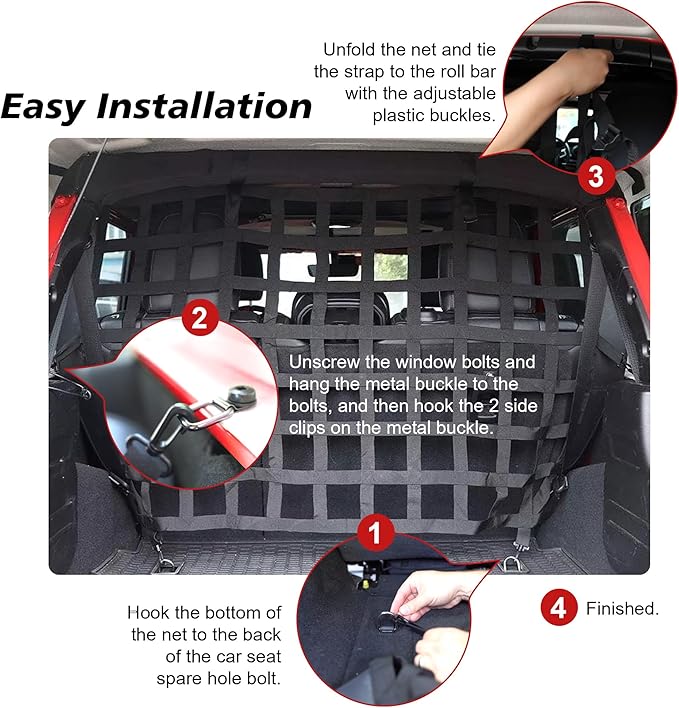 Easy Installation

Unfold the net and tie the strap to the roll bar with the adjustable plastic buckles.

3

2

Unscrew the window bolts and hang the metal buckle to the bolts, and then hook the 2 side clips on the metal buckle.

1

Hook the bottom of the net to the back of the car seat spare hole bolt.

4 Finished.