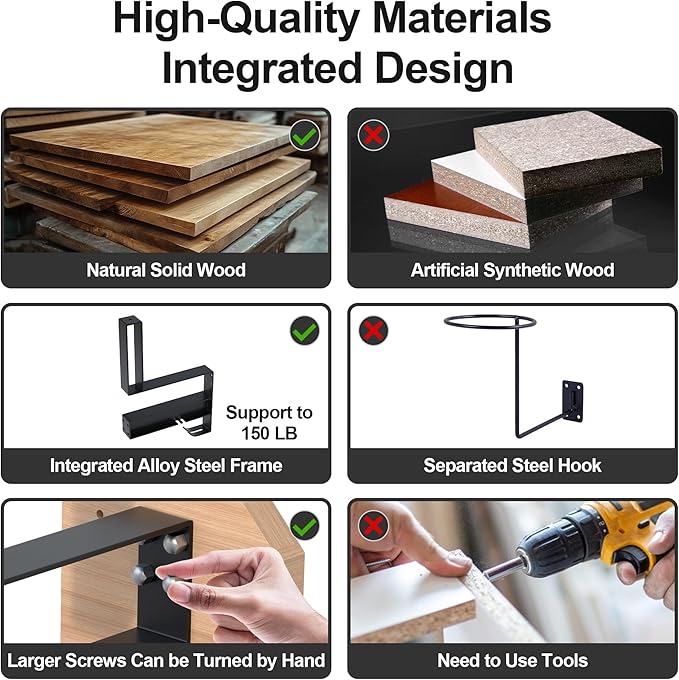 High-Quality Materials
Integrated Design

Natural Solid Wood

Artificial Synthetic Wood

Support to 150 LB

Integrated Alloy Steel Frame

Separated Steel Hook

Larger Screws Can be Turned by Hand

Need to Use Tools