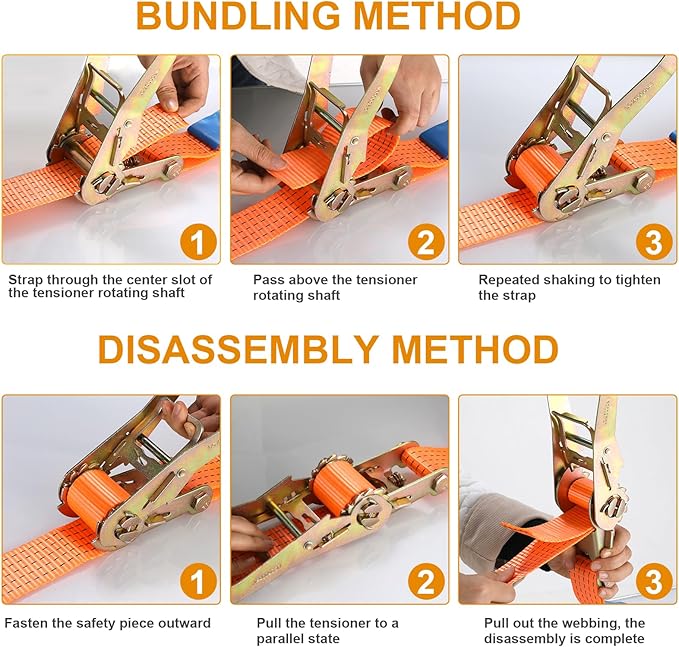 BUNDLING METHOD

1

Strap through the center slot of the tensioner rotating shaft

2

Pass above the tensioner rotating shaft

3

Repeated shaking to tighten the strap

DISASSEMBLY METHOD

1

Fasten the safety piece outward

2

Pull the tensioner to a parallel state

3

Pull out the webbing, the disassembly is complete