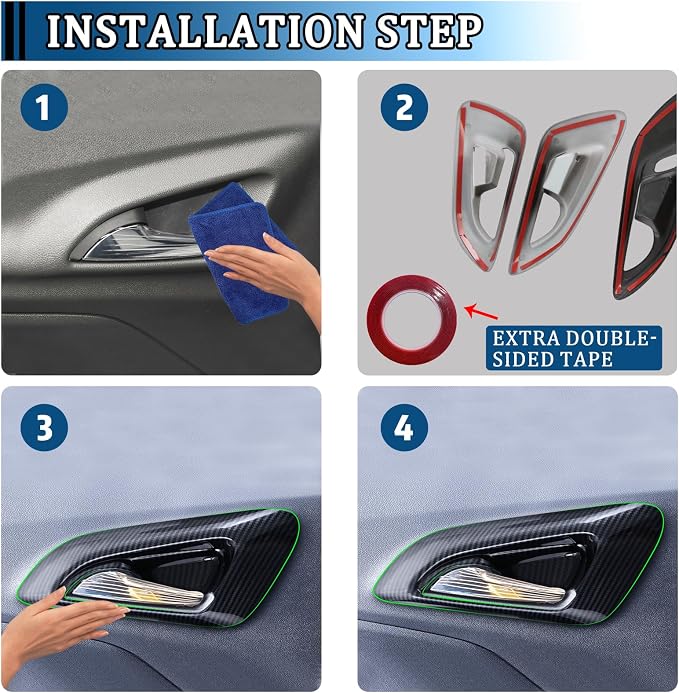 INSTALLATION STEP

1

2

EXTRA DOUBLE-SIDED TAPE

3

4