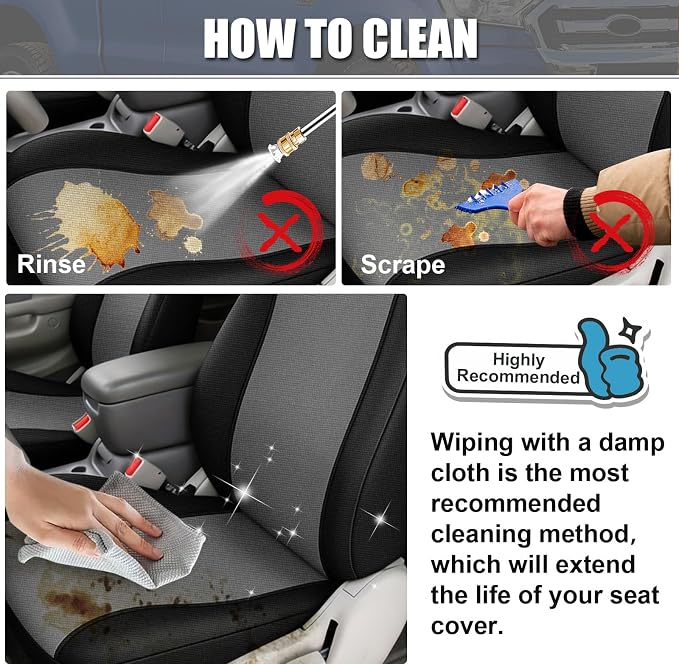 HOW TO CLEAN

Rinse

Scrape

Highly
Recommended

Wiping with a damp cloth is the most recommended cleaning method, which will extend the life of your seat cover.