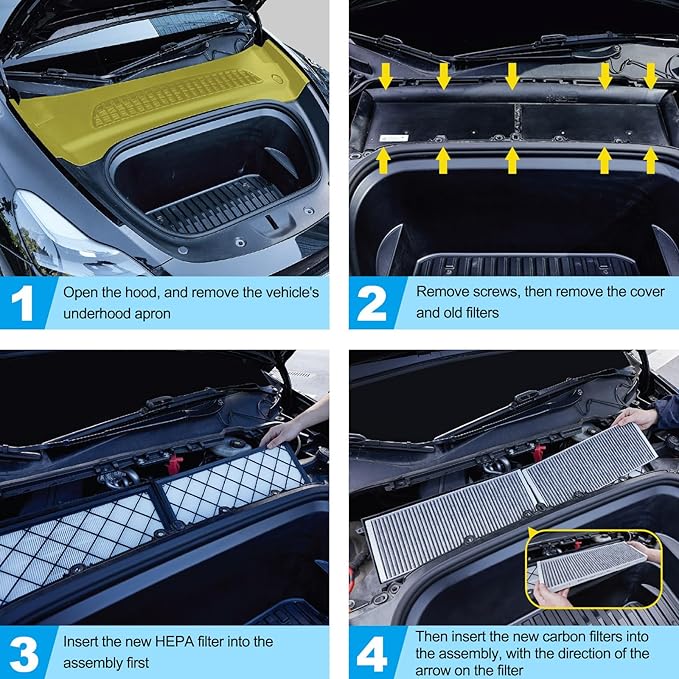 1
Open the hood, and remove the vehicle's underhood apron

2
Remove screws, then remove the cover and old filters

3
Insert the new HEPA filter into the assembly first

4
Then insert the new carbon filters into the assembly, with the direction of the arrow on the filter