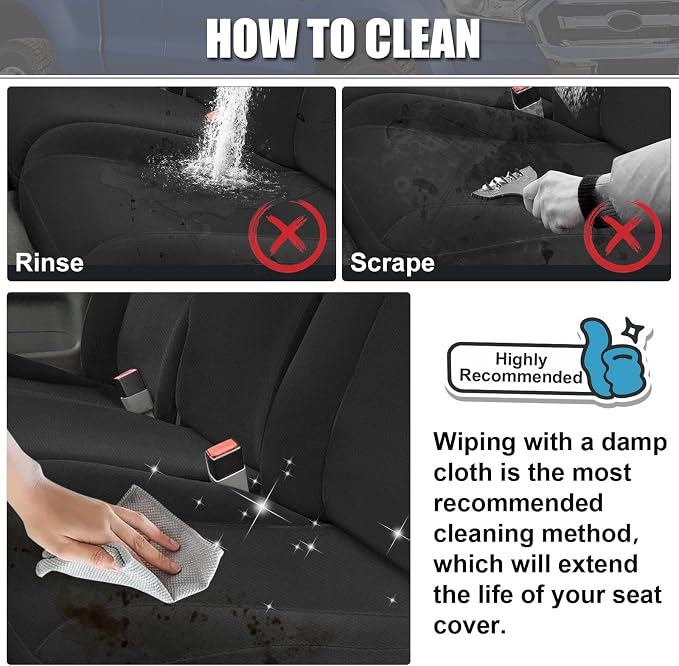 HOW TO CLEAN

Rinse

Scrape

Highly Recommended

Wiping with a damp cloth is the most recommended cleaning method, which will extend the life of your seat cover.