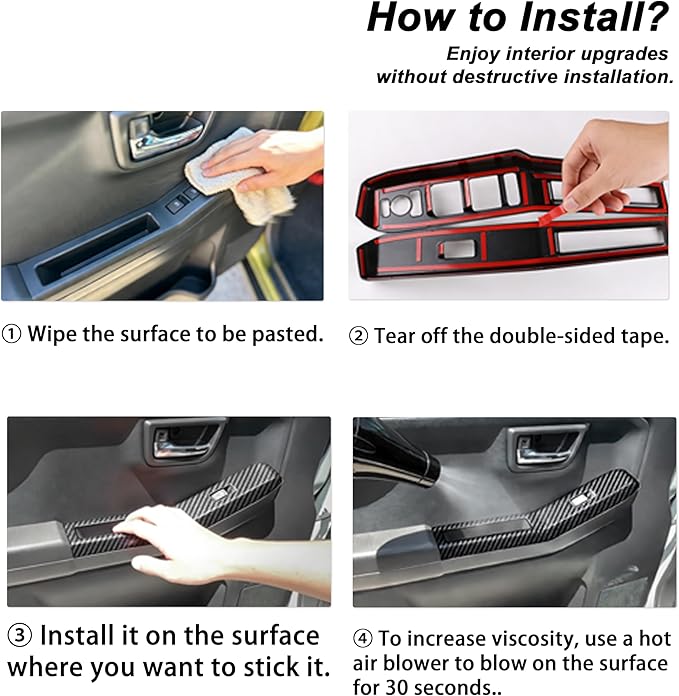 How to Install?

Enjoy interior upgrades without destructive installation.

① Wipe the surface to be pasted.

② Tear off the double-sided tape.

③ Install it on the surface where you want to stick it.

④ To increase viscosity, use a hot air blower to blow on the surface for 30 seconds..