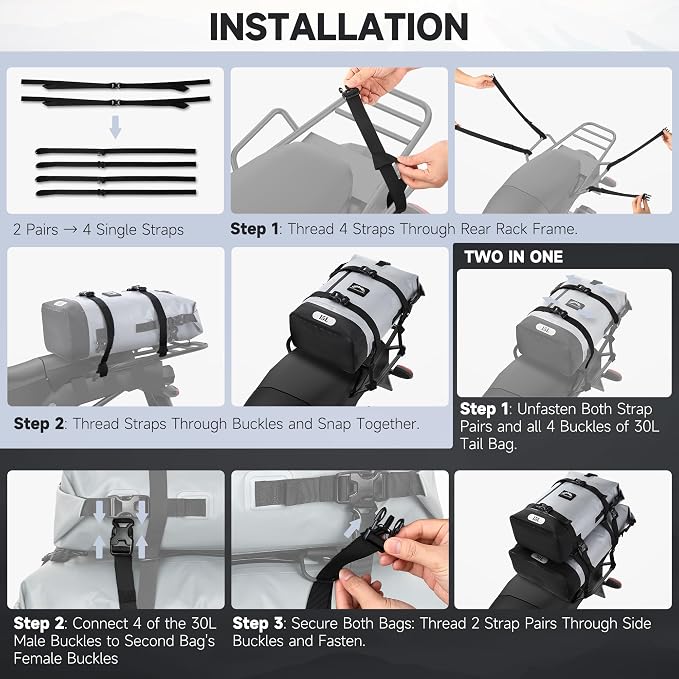 INSTALLATION

2 Pairs → 4 Single Straps

Step 1: Thread 4 Straps Through Rear Rack Frame.

Step 2: Thread Straps Through Buckles and Snap Together.

TWO IN ONE

Step 1: Unfasten Both Strap Pairs and all 4 Buckles of 30L Tail Bag.

Step 2: Connect 4 of the 30L Male Buckles to Second Bag's Female Buckles

Step 3: Secure Both Bags: Thread 2 Strap Pairs Through Side Buckles and Fasten.