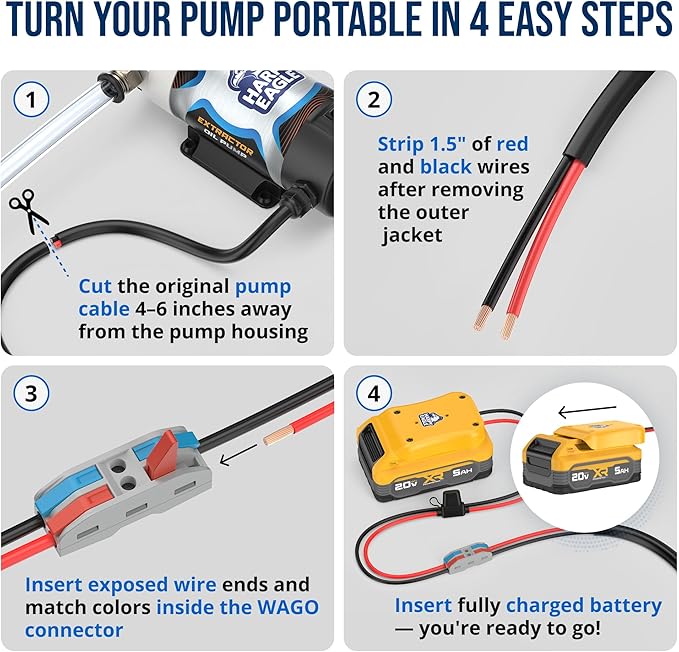 TURN YOUR PUMP PORTABLE IN 4 EASY STEPS

1

HARD EAGLE

EXTRACTOR OIL PUMP

Cut the original pump cable 4–6 inches away from the pump housing

2

Strip 1.5" of red and black wires after removing the outer jacket

3

Insert exposed wire ends and match colors inside the WAGO connector

4

20V XR 5AH

20V XR 5AH

Insert fully charged battery — you're ready to go!