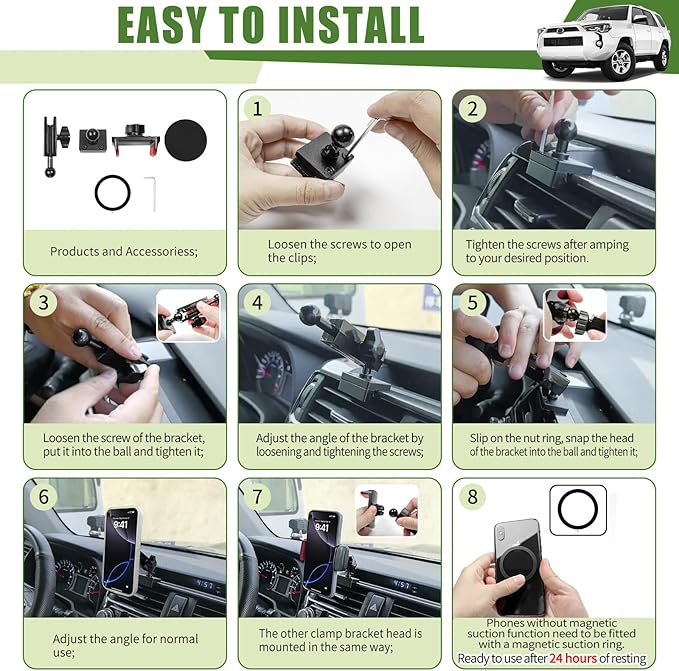 EASY TO INSTALL

Products and Accessoriess;

1

Loosen the screws to open the clips;

2

Tighten the screws after amping to your desired position.

3

Loosen the screw of the bracket, put it into the ball and tighten it;

4

Adjust the angle of the bracket by loosening and tightening the screws;

5

Slip on the nut ring, snap the head of the bracket into the ball and tighten it;

6

9:41

Adjust the angle for normal use;

7

9:41

The other clamp bracket head is mounted in the same way;

8

Phones without magnetic suction function need to be fitted with a magnetic suction ring.
Ready to use after 24 hours of resting