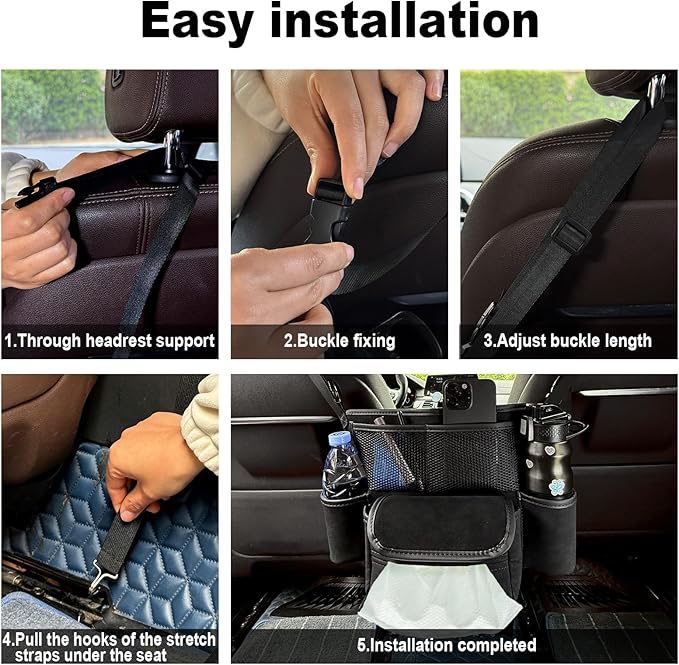 Easy installation

1.Through headrest support

2.Buckle fixing

3.Adjust buckle length

4.Pull the hooks of the stretch straps under the seat

5.Installation completed