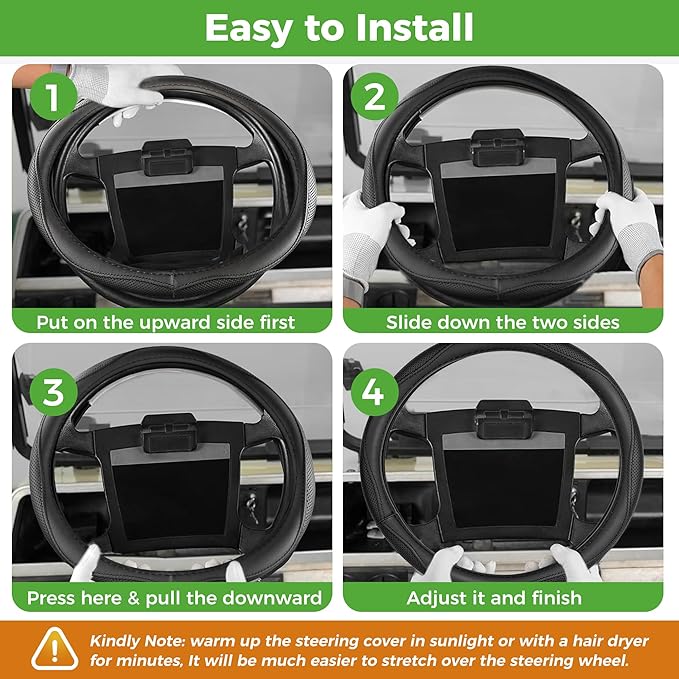 Easy to Install

1

Put on the upward side first

2

Slide down the two sides

3

Press here & pull the downward

4

Adjust it and finish

Kindly Note: warm up the steering cover in sunlight or with a hair dryer for minutes, It will be much easier to stretch over the steering wheel.