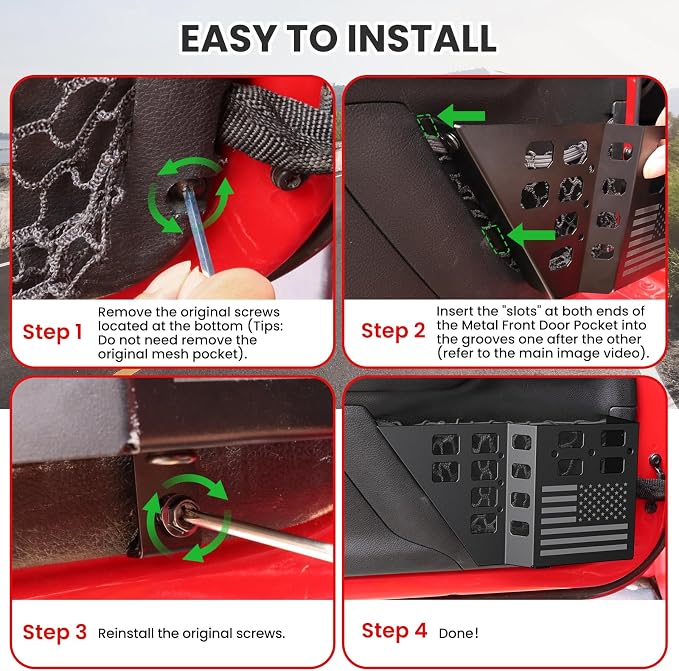 EASY TO INSTALL

Step 1 Remove the original screws located at the bottom (Tips: Do not need remove the original mesh pocket).

Step 2 Insert the "slots" at both ends of the Metal Front Door Pocket into the grooves one after the other (refer to the main image video).

Step 3 Reinstall the original screws.

Step 4 Done!