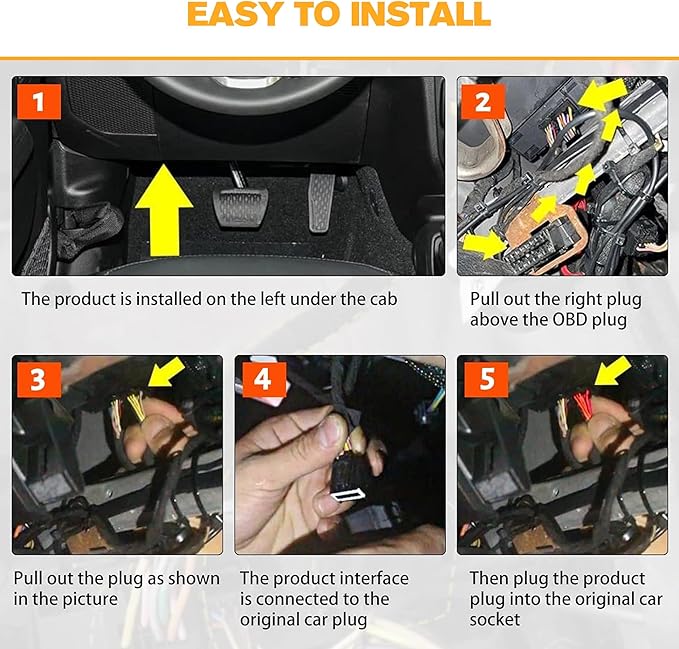 EASY TO INSTALL

1

The product is installed on the left under the cab

2

Pull out the right plug above the OBD plug

3

Pull out the plug as shown in the picture

4

The product interface is connected to the original car plug

5

Then plug the product plug into the original car socket