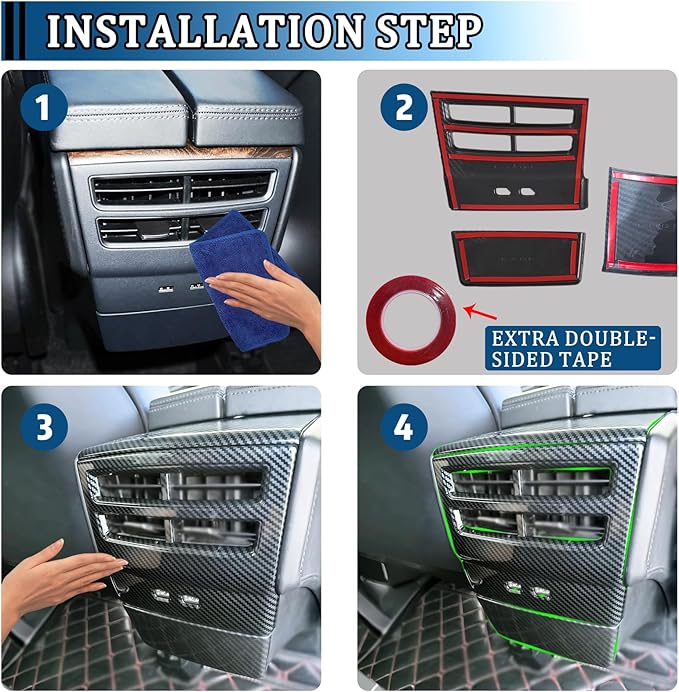 INSTALLATION STEP

1

2

EXTRA DOUBLE-SIDED TAPE

3

4