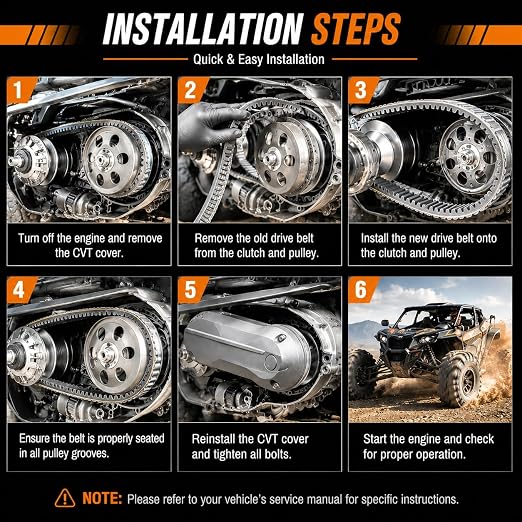 INSTALLATION STEPS

Quick & Easy Installation

1

Turn off the engine and remove the CVT cover.

2

Remove the old drive belt from the clutch and pulley.

3

Install the new drive belt onto the clutch and pulley.

4

Ensure the belt is properly seated in all pulley grooves.

5

Reinstall the CVT cover and tighten all bolts.

6

Start the engine and check for proper operation.

NOTE: Please refer to your vehicle's service manual for specific instructions.