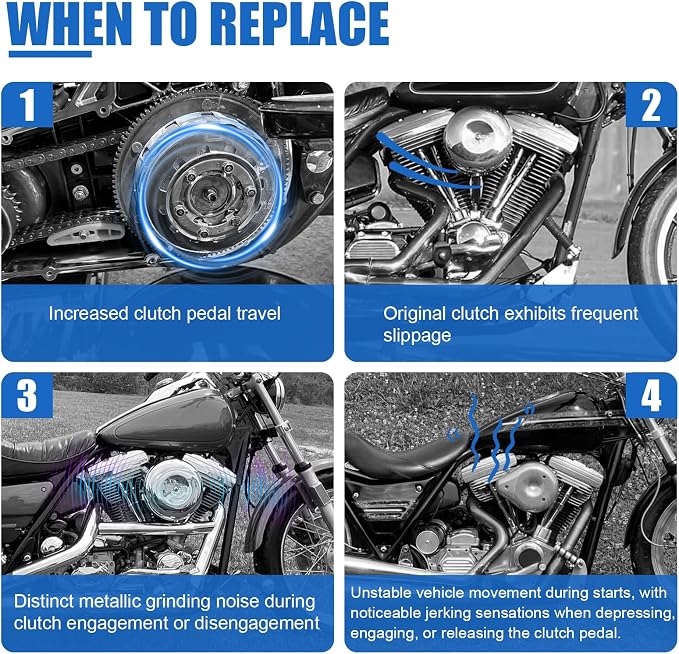 WHEN TO REPLACE

1

Increased clutch pedal travel

2

Original clutch exhibits frequent slippage

3

Distinct metallic grinding noise during clutch engagement or disengagement

4

Unstable vehicle movement during starts, with noticeable jerking sensations when depressing, engaging, or releasing the clutch pedal.