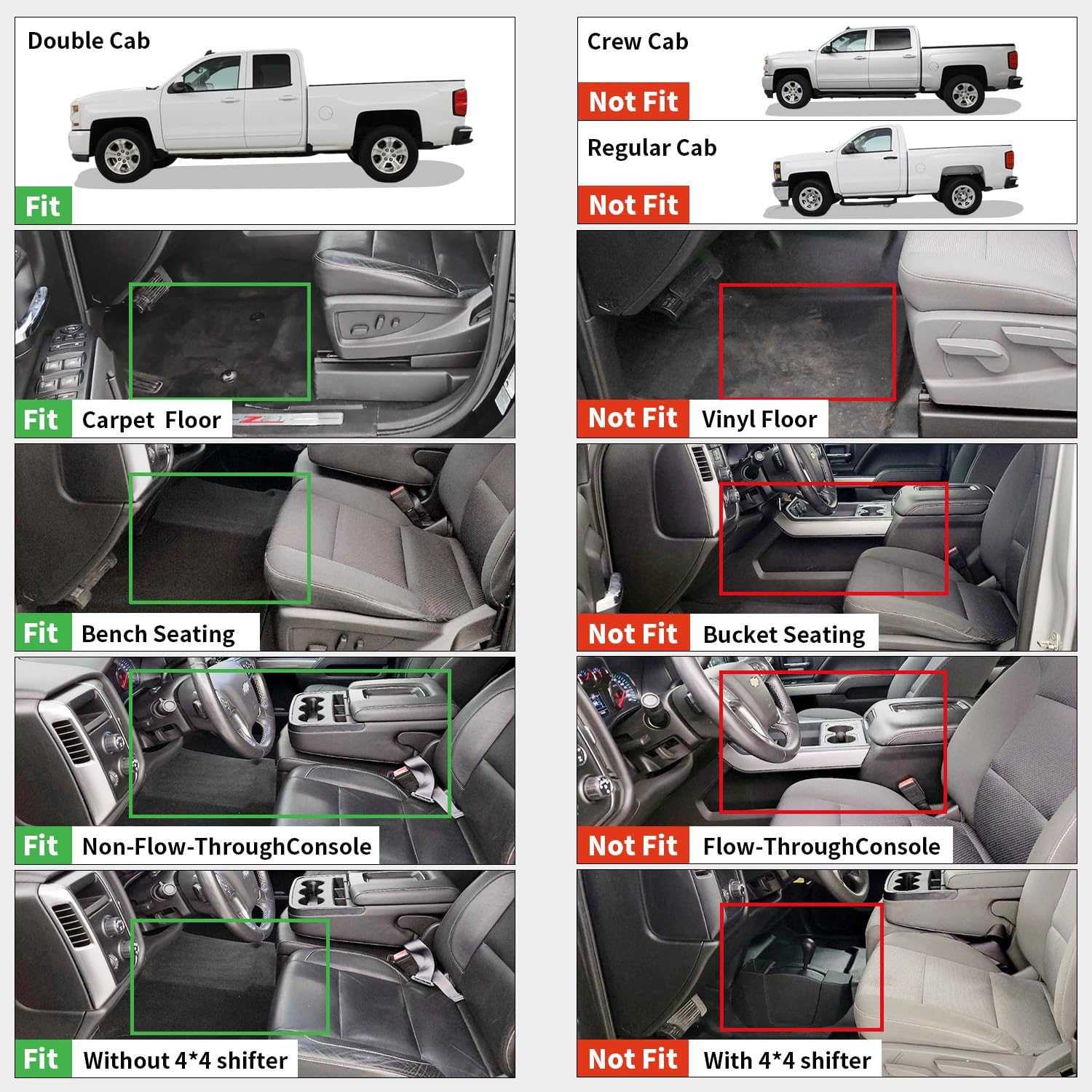 Double Cab

Fit

Fit Carpet Floor

Fit Bench Seating

Fit Non-Flow-ThroughConsole

Fit Without 4*4 shifter

Crew Cab

Not Fit

Regular Cab

Not Fit

Not Fit Vinyl Floor

Not Fit Bucket Seating

Not Fit Flow-ThroughConsole

Not Fit With 4*4 shifter