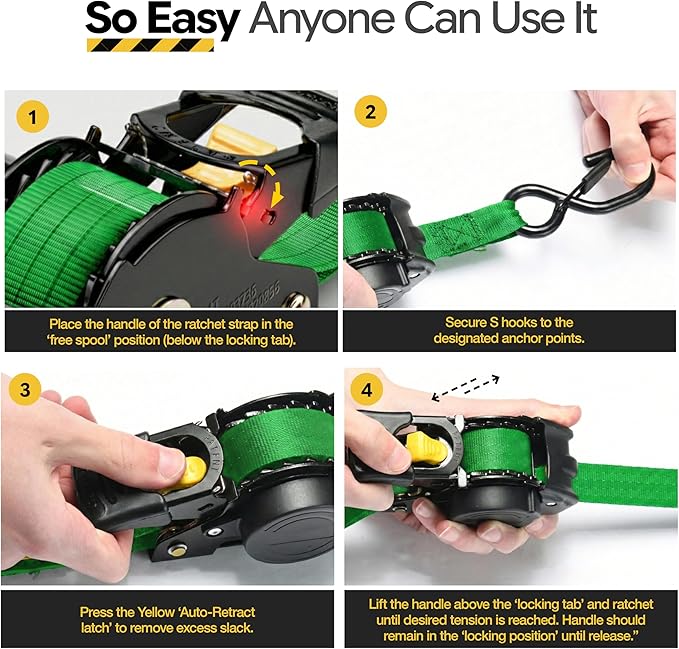 So Easy Anyone Can Use It

1

Place the handle of the ratchet strap in the 'free spool' position (below the locking tab).

2

Secure S hooks to the designated anchor points.

3

Press the Yellow 'Auto-Retract latch' to remove excess slack.

4

Lift the handle above the 'locking tab' and ratchet until desired tension is reached. Handle should remain in the 'locking position' until release."