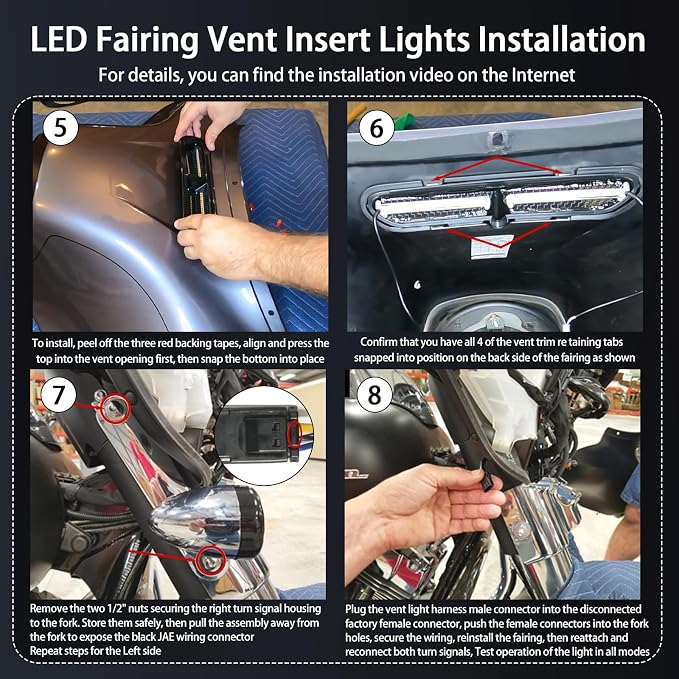 LED Fairing Vent Insert Lights Installation
For details, you can find the installation video on the Internet

5

To install, peel off the three red backing tapes, align and press the top into the vent opening first, then snap the bottom into place

6

Confirm that you have all 4 of the vent trim re taining tabs snapped into position on the back side of the fairing as shown

7

Remove the two 1/2" nuts securing the right turn signal housing to the fork. Store them safely, then pull the assembly away from the fork to expose the black JAE wiring connector
Repeat steps for the Left side

8

Plug the vent light harness male connector into the disconnected factory female connector, push the female connectors into the fork holes, secure the wiring, reinstall the fairing, then reattach and reconnect both turn signals, Test operation of the light in all modes