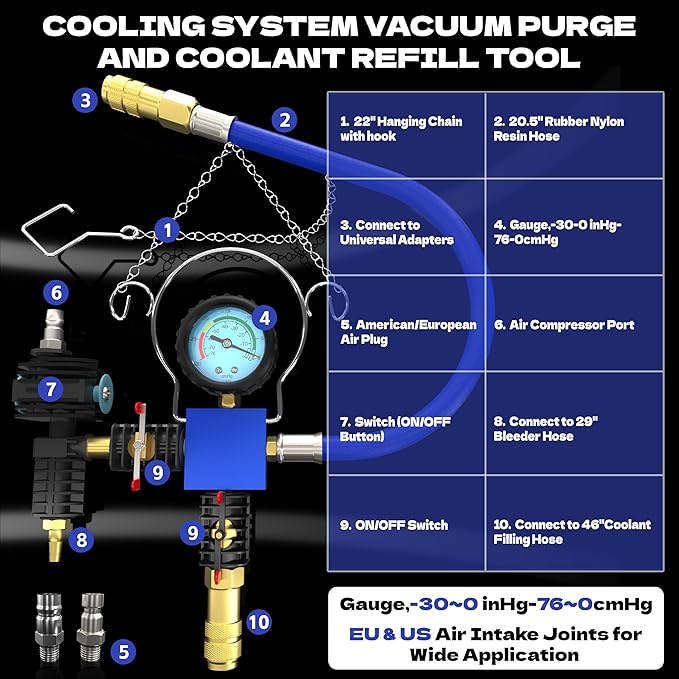 COOLING SYSTEM VACUUM PURGE AND COOLANT REFILL TOOL

3

2

1

6

4

7

9

8

9

10

5

| 1. 22" Hanging Chain with hook | 2. 20.5" Rubber Nylon Resin Hose |
|---|---|
| 3. Connect to Universal Adapters | 4. Gauge,-30-0 inHg-76-0cmHg |
| 5. American/European Air Plug | 6. Air Compressor Port |
| 7. Switch (ON/OFF Button) | 8. Connect to 29" Bleeder Hose |
| 9. ON/OFF Switch | 10. Connect to 46"Coolant Filling Hose |

Gauge,-30~0 inHg-76~0cmHg

EU & US Air Intake Joints for Wide Application