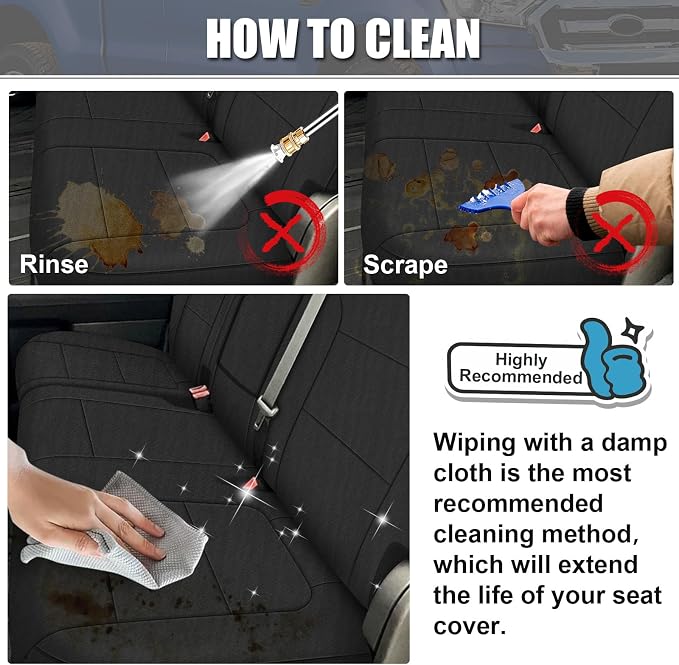 HOW TO CLEAN

Rinse

Scrape

Highly
Recommended

Wiping with a damp cloth is the most recommended cleaning method, which will extend the life of your seat cover.