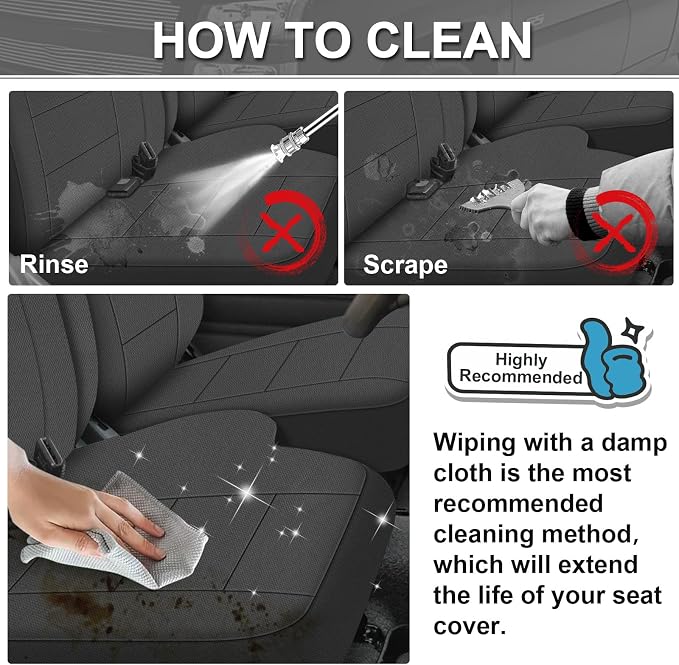 HOW TO CLEAN

Rinse

Scrape

Highly Recommended

Wiping with a damp cloth is the most recommended cleaning method, which will extend the life of your seat cover.